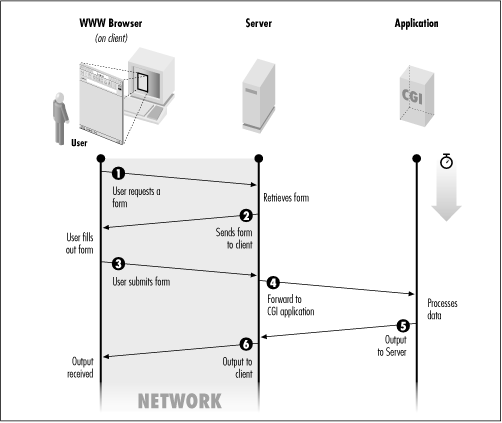 WWW Browser
(on client)

Server

Application

CGI

User

1
User requests a form

Retrieves form

2
Sends form to client

User fills out form

3
User submits form

4
Forward to CGI application

Processes data

5
Output to Server

6
Output to client

Output received

NETWORK